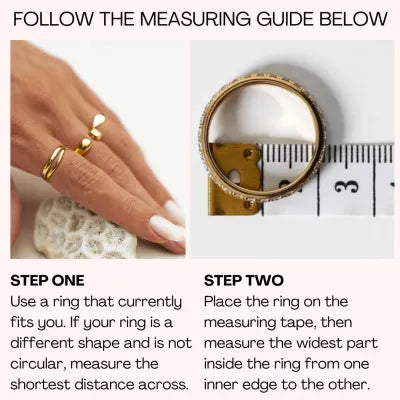 FOLLOW THE MEASURING GUIDE BELOW

3

STEP ONE
Use a ring that currently fits you. If your ring is a different shape and is not circular, measure the shortest distance across.

STEP TWO
Place the ring on the measuring tape, then measure the widest part inside the ring from one inner edge to the other.