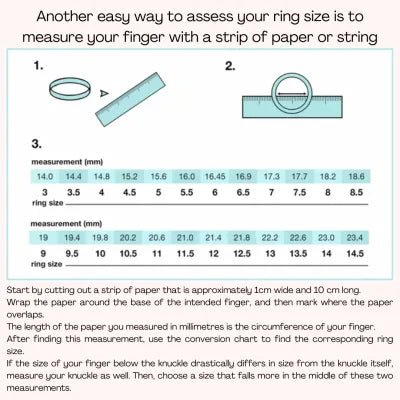 Another easy way to assess your ring size is to measure your finger with a strip of paper or string

1.

2.

3.

measurement (mm)

| 14.0 | 14.4 | 14.8 | 15.2 | 15.6 | 16.0 | 16.45 | 16.9 | 17.3 | 17.7 | 18.2 | 18.6 |
|---|---|---|---|---|---|---|---|---|---|---|---|
| 3 | 3.5 | 4 | 4.5 | 5 | 5.5 | 6 | 6.5 | 7 | 7.5 | 8 | 8.5 |

ring size

measurement (mm)

| 19 | 19.4 | 19.8 | 20.2 | 20.6 | 21.0 | 21.4 | 21.8 | 22.2 | 22.6 | 23.0 | 23.4 |
|---|---|---|---|---|---|---|---|---|---|---|---|
| 9 | 9.5 | 10 | 10.5 | 11 | 11.5 | 12 | 12.5 | 13 | 13.5 | 14 | 14.5 |

ring size

Start by cutting out a strip of paper that is approximately 1cm wide and 10 cm long.
Wrap the paper around the base of the intended finger, and then mark where the paper overlaps.
The length of the paper you measured in millimetres is the circumference of your finger.
After finding this measurement, use the conversion chart to find the corresponding ring size.
If the size of your finger below the knuckle drastically differs in size from the knuckle itself, measure your knuckle as well. Then, choose a size that falls more in the middle of these two measurements.